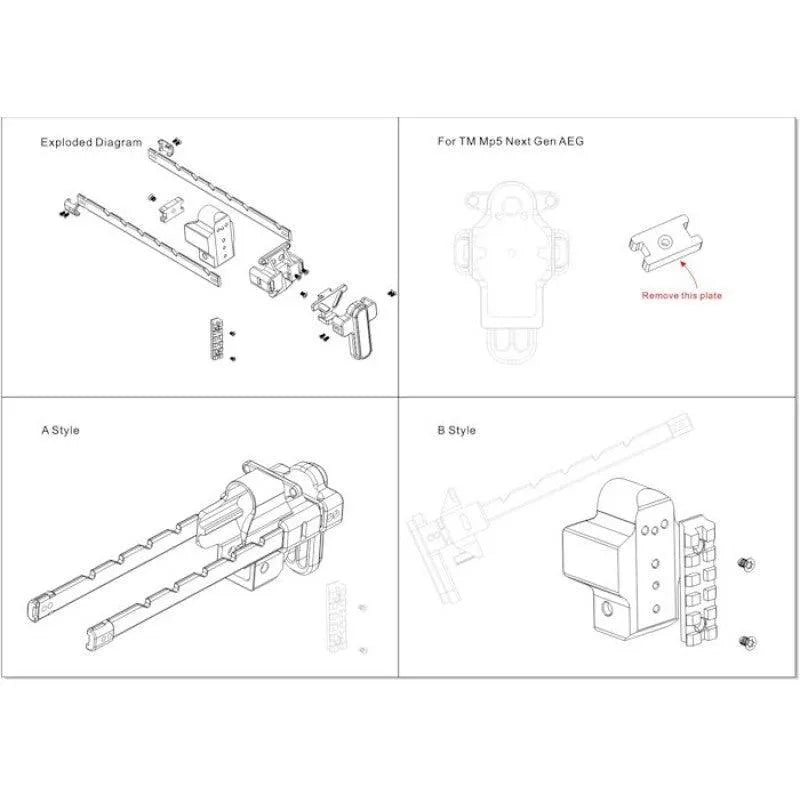 Exploded Diagram

For TM Mp5 Next Gen AEG

Remove this plate

A Style

B Style